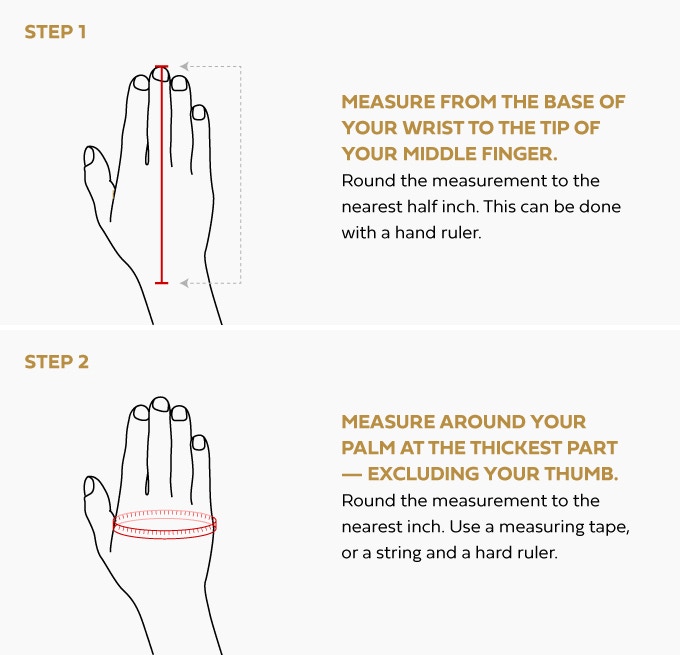 STEP 1

MEASURE FROM THE BASE OF YOUR WRIST TO THE TIP OF YOUR MIDDLE FINGER.

Round the measurement to the nearest half inch. This can be done with a hand ruler.

STEP 2

MEASURE AROUND YOUR PALM AT THE THICKEST PART — EXCLUDING YOUR THUMB.

Round the measurement to the nearest inch. Use a measuring tape, or a string and a hard ruler.