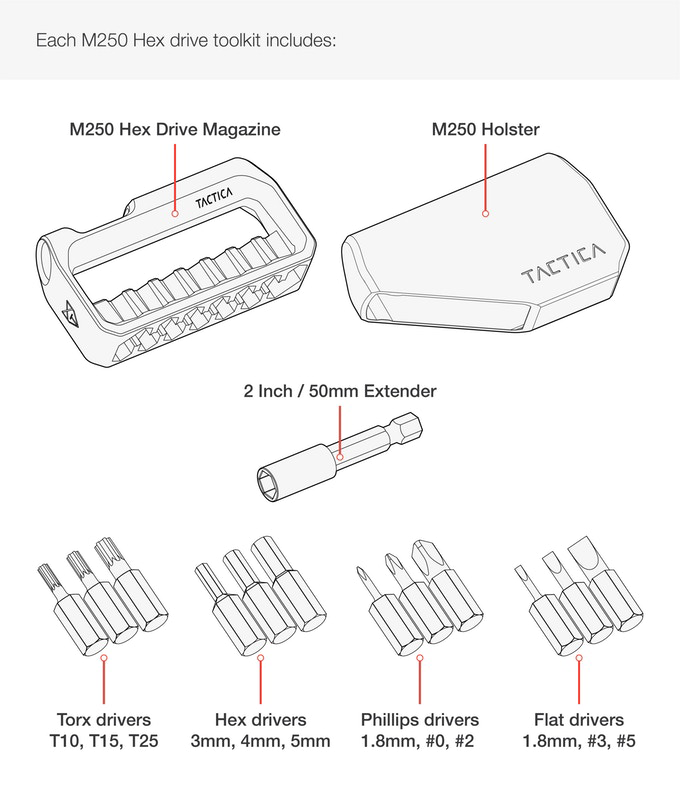 Each M250 Hex drive toolkit includes:

M250 Hex Drive Magazine

TACTICA

M250 Holster

TACTICA

2 Inch / 50mm Extender

Torx drivers
T10, T15, T25

Hex drivers
3mm, 4mm, 5mm

Phillips drivers
1.8mm, #0, #2

Flat drivers
1.8mm, #3, #5