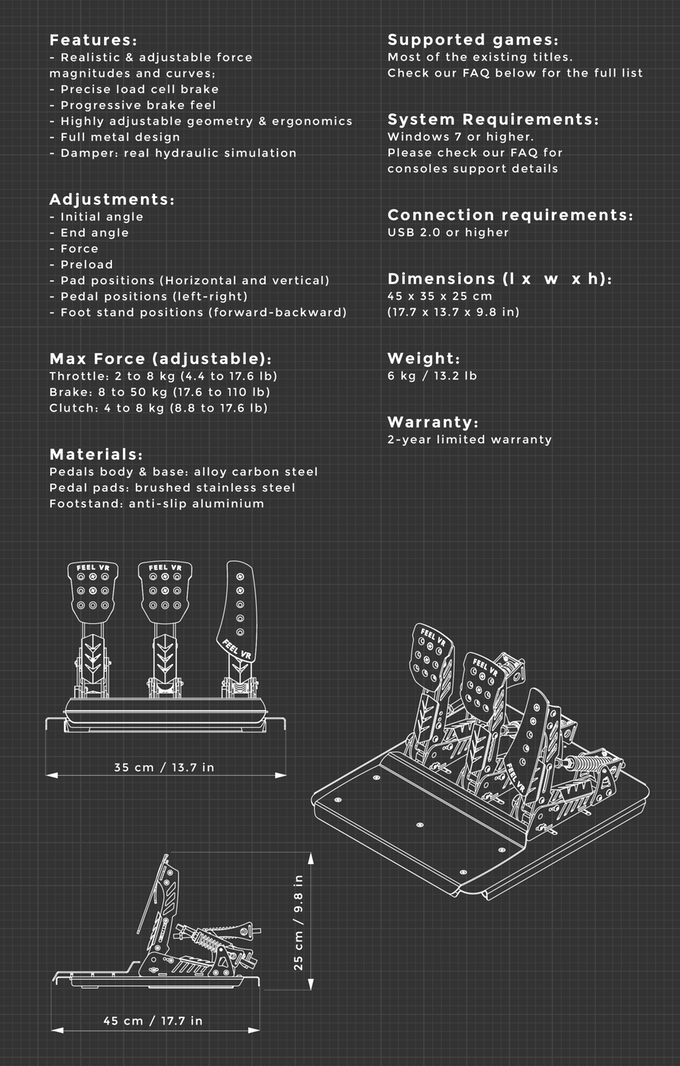 Features:
- Realistic & adjustable force magnitudes and curves;
- Precise load cell brake
- Progressive brake feel
- Highly adjustable geometry & ergonomics
- Full metal design
- Damper: real hydraulic simulation

Adjustments:
- Initial angle
- End angle
- Force
- Preload
- Pad positions (Horizontal and vertical)
- Pedal positions (left-right)
- Foot stand positions (forward-backward)

Max Force (adjustable):
Throttle: 2 to 8 kg (4.4 to 17.6 lb)
Brake: 8 to 50 kg (17.6 to 110 lb)
Clutch: 4 to 8 kg (8.8 to 17.6 lb)

Materials:
Pedals body & base: alloy carbon steel
Pedal pads: brushed stainless steel
Footstand: anti-slip aluminium

Supported games:
Most of the existing titles.
Check our FAQ below for the full list

System Requirements:
Windows 7 or higher.
Please check our FAQ for consoles support details

Connection requirements:
USB 2.0 or higher

Dimensions (l x w x h):
45 x 35 x 25 cm
(17.7 x 13.7 x 9.8 in)

Weight:
6 kg / 13.2 lb

Warranty:
2-year limited warranty

FEEL VR
FEEL VR
FEEL VR
35 cm / 13.7 in
FEEL VR
FEEL VR
FEEL VR
25 cm / 9.8 in
45 cm / 17.7 in