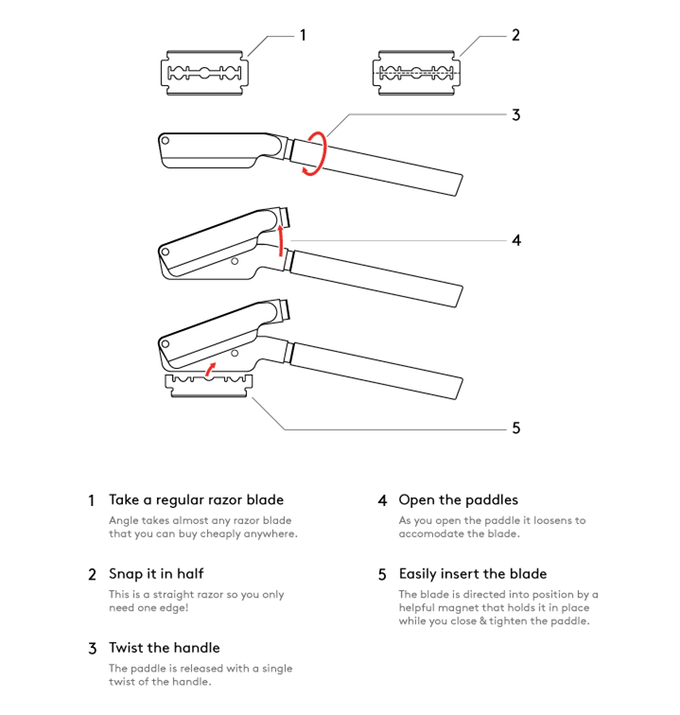 1

2

3

4

5

1 Take a regular razor blade

Angle takes almost any razor blade that you can buy cheaply anywhere.

2 Snap it in half

This is a straight razor so you only need one edge!

3 Twist the handle

The paddle is released with a single twist of the handle.

4 Open the paddles

As you open the paddle it loosens to accomodate the blade.

5 Easily insert the blade

The blade is directed into position by a helpful magnet that holds it in place while you close & tighten the paddle.