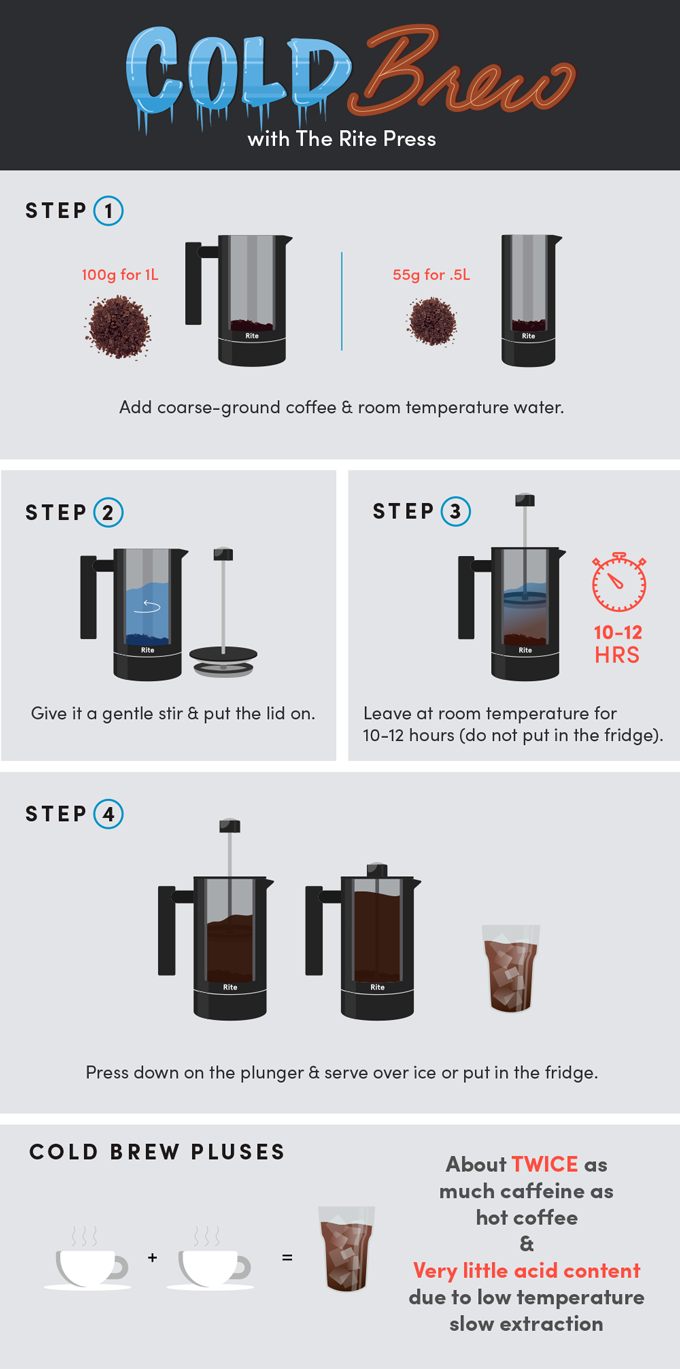 COLD Brew
with The Rite Press

STEP 1

100g for 1L

Rite

55g for .5L

Rite

Add coarse-ground coffee & room temperature water.

STEP 2

Rite

Give it a gentle stir & put the lid on.

STEP 3

Rite

10-12 HRS

Leave at room temperature for 10-12 hours (do not put in the fridge).

STEP 4

Rite

Rite

Press down on the plunger & serve over ice or put in the fridge.

COLD BREW PLUSES

+ =

About TWICE as much caffeine as hot coffee
&
Very little acid content due to low temperature slow extraction